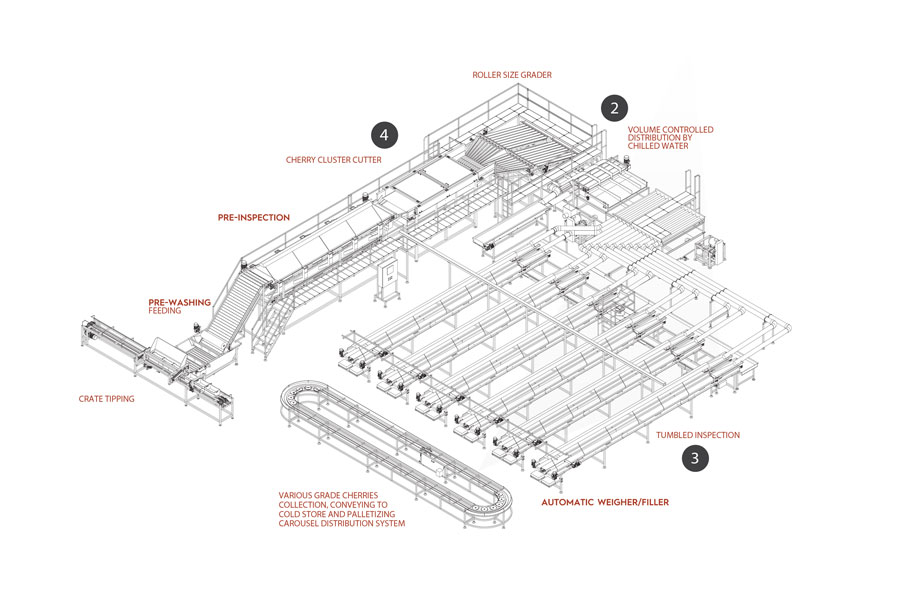 ROLLER SIZE GRADER

2

VOLUME CONTROLLED DISTRIBUTION BY CHILLED WATER

4

CHERRY CLUSTER CUTTER

PRE-INSPECTION

PRE-WASHING
FEEDING

CRATE TIPPING

TUMBLED INSPECTION

3

VARIOUS GRADE CHERRIES COLLECTION, CONVEYING TO COLD STORE AND PALLETIZING CAROUSEL DISTRIBUTION SYSTEM

AUTOMATIC WEIGHER/FILLER